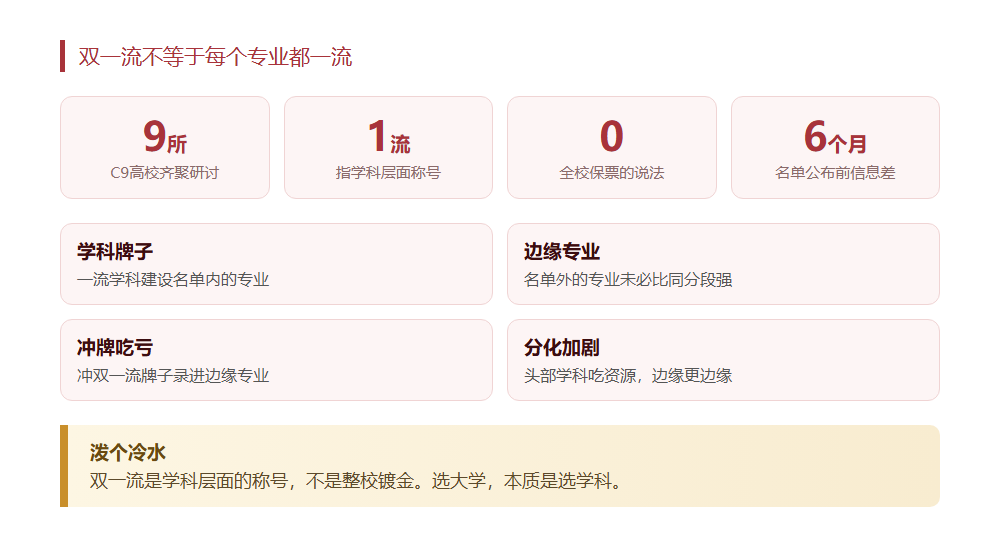 双一流不等于每个专业都一流

9所
C9高校齐聚研讨

1流
指学科层面称号

0
全校保票的说法

6个月
名单公布前信息差

学科牌子
一流学科建设名单内的专业

边缘专业
名单外的专业未必比同分段强

冲牌吃亏
冲双一流牌子录进边缘专业

分化加剧
头部学科吃资源，边缘更边缘

泼个冷水
双一流是学科层面的称号，不是整校镀金。选大学，本质是选学科。