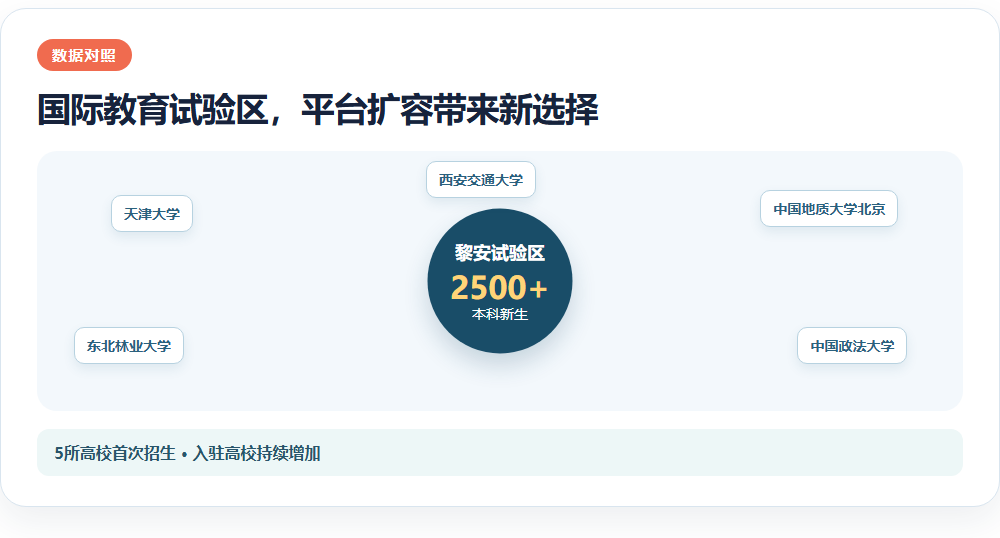 数据对照

国际教育试验区，平台扩容带来新选择

西安交通大学

天津大学

中国地质大学北京

黎安试验区
2500+
本科新生

东北林业大学

中国政法大学

5所高校首次招生 • 入驻高校持续增加